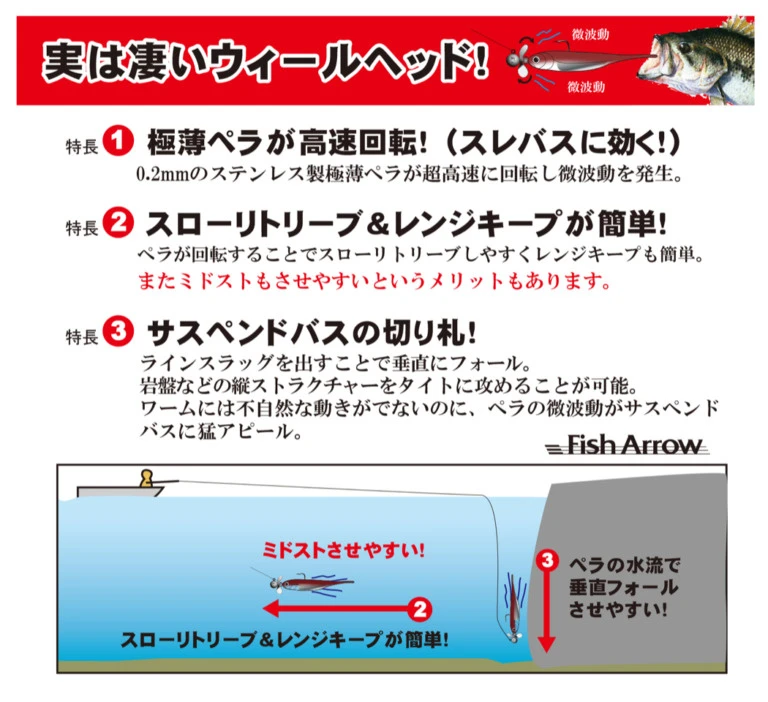 実は凄いウィールヘッド!

微波動

微波動

特長 1 極薄ペラが高速回転!(スレバスに効く!)
0.2mmのステンレス製極薄ペラが超高速に回転し微波動を発生。

特長 2 スローリトリーブ&レンジキープが簡単!
ペラが回転することでスローリトリーブしやすくレンジキープも簡単。
またミドストもさせやすいというメリットもあります。

特長 3 サスペンドバスの切り札!
ラインスラッグを出すことで垂直にフォール。
岩盤などの縦ストラクチャーをタイトに攻めることが可能。
ワームには不自然な動きがでないのに、ペラの微波動がサスペンドバスに猛アピール。

Fish Arrow

ミドストさせやすい!

2

スローリトリーブ&レンジキープが簡単!

3 ペラの水流で垂直フォールさせやすい!